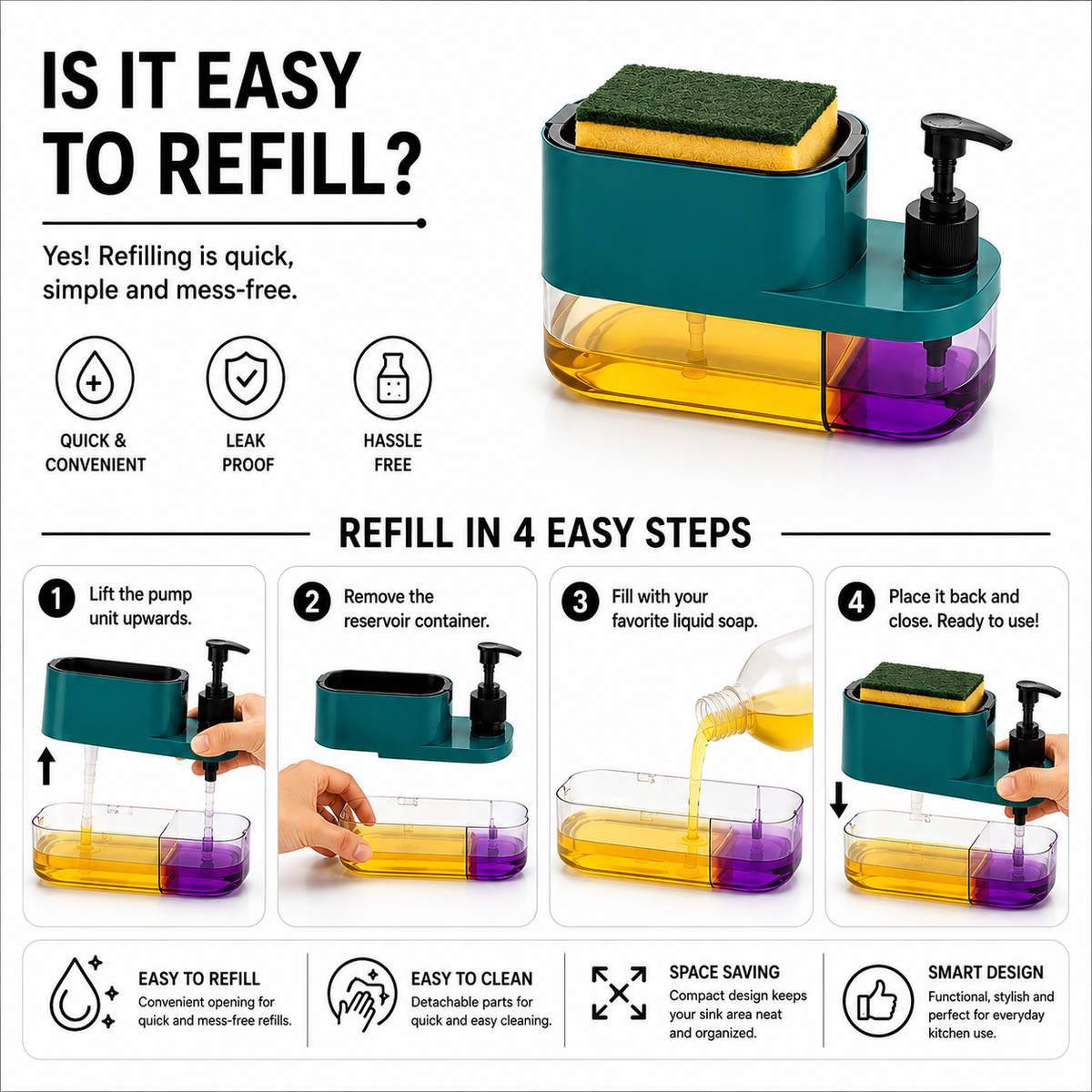 IS IT EASY TO REFILL?

Yes! Refilling is quick, simple and mess-free.

QUICK & CONVENIENT

LEAK PROOF

HASSLE FREE

REFILL IN 4 EASY STEPS

1 Lift the pump unit upwards.

2 Remove the reservoir container.

3 Fill with your favorite liquid soap.

4 Place it back and close. Ready to use!

EASY TO REFILL
Convenient opening for quick and mess-free refills.

EASY TO CLEAN
Detachable parts for quick and easy cleaning.

SPACE SAVING
Compact design keeps your sink area neat and organized.

SMART DESIGN
Functional, stylish and perfect for everyday kitchen use.